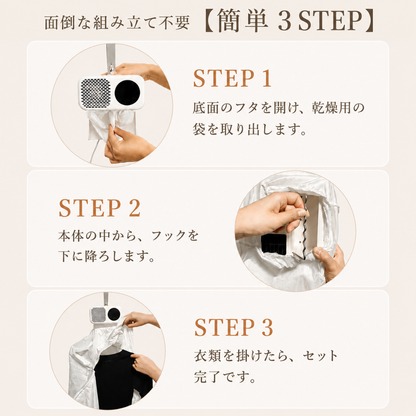 面倒な組み立て不要【簡単 3 STEP】

STEP 1
底面のフタを開け、乾燥用の袋を取り出します。

STEP 2
本体の中から、フックを下に降ろします。

STEP 3
衣類を掛けたら、セット完了です。